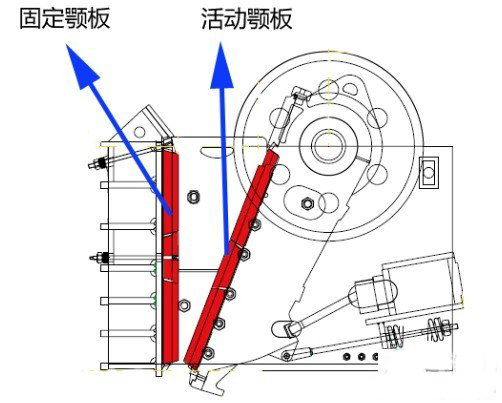 固定颚板

活动颚板